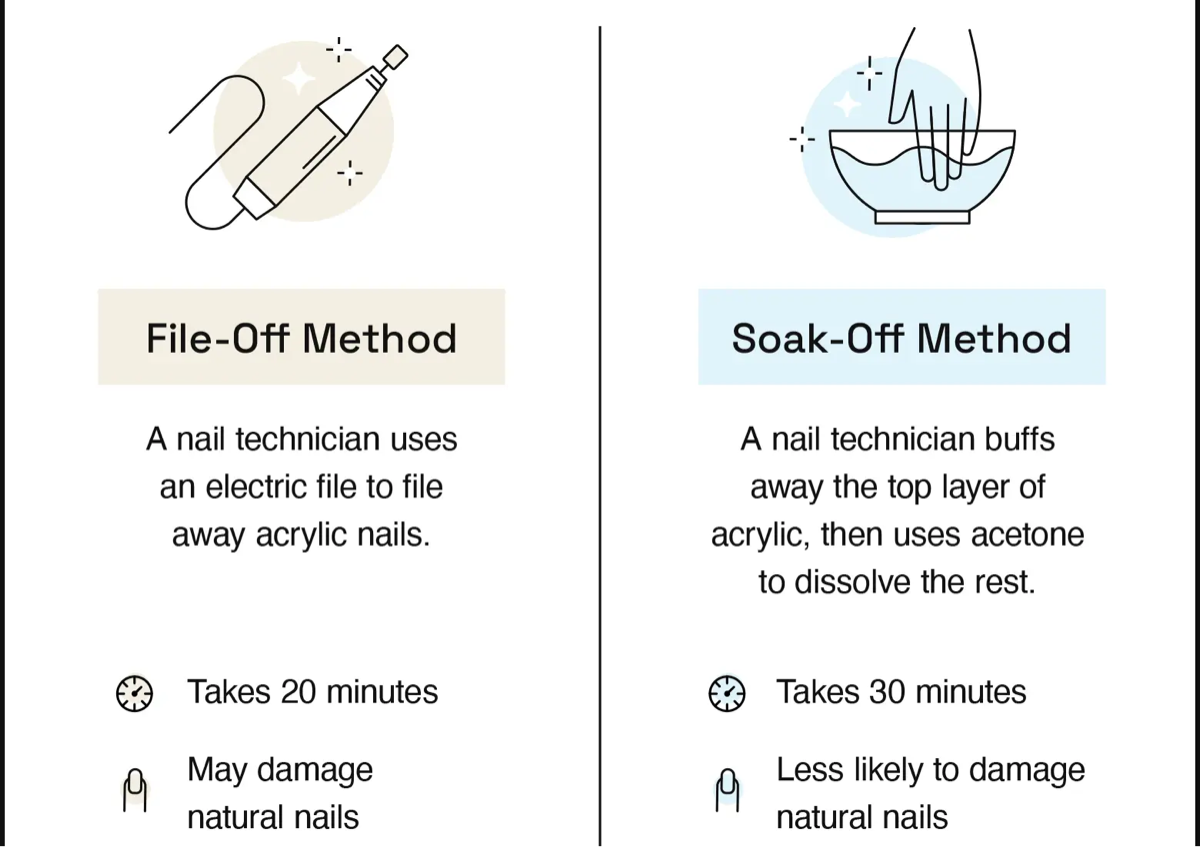 File-Off Method

A nail technician uses an electric file to file away acrylic nails.

Takes 20 minutes

May damage natural nails

Soak-Off Method

A nail technician buffs away the top layer of acrylic, then uses acetone to dissolve the rest.

Takes 30 minutes

Less likely to damage natural nails